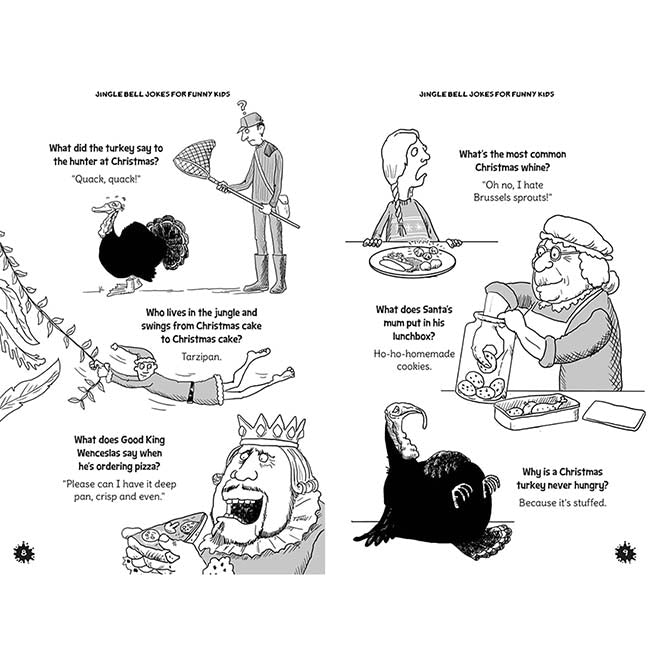 JINGLE BELL JOKES FOR FUNNY KIDS

?

What did the turkey say to the hunter at Christmas?

"Quack, quack!"

Who lives in the jungle and swings from Christmas cake to Christmas cake?

Tarzipan.

What does Good King Wenceslas say when he's ordering pizza?

"Please can I have it deep pan, crisp and even."

8

JINGLE BELL JOKES FOR FUNNY KIDS

What's the most common Christmas whine?

"Oh no, I hate Brussels sprouts!"

What does Santa's mum put in his lunchbox?

Ho-ho-homemade cookies.

Why is a Christmas turkey never hungry?

Because it's stuffed.

9